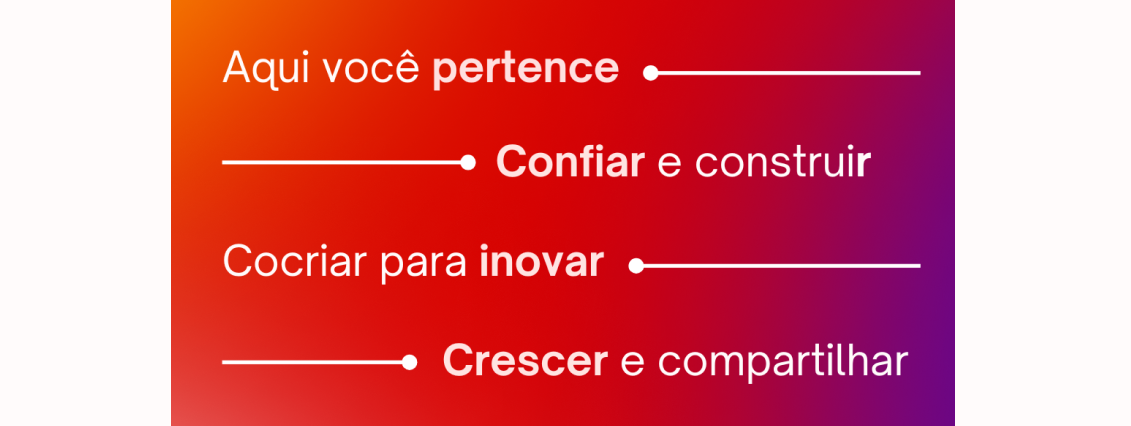 Aqui você pertence

Confiar e construir

Cocriar para inovar

Crescer e compartilhar